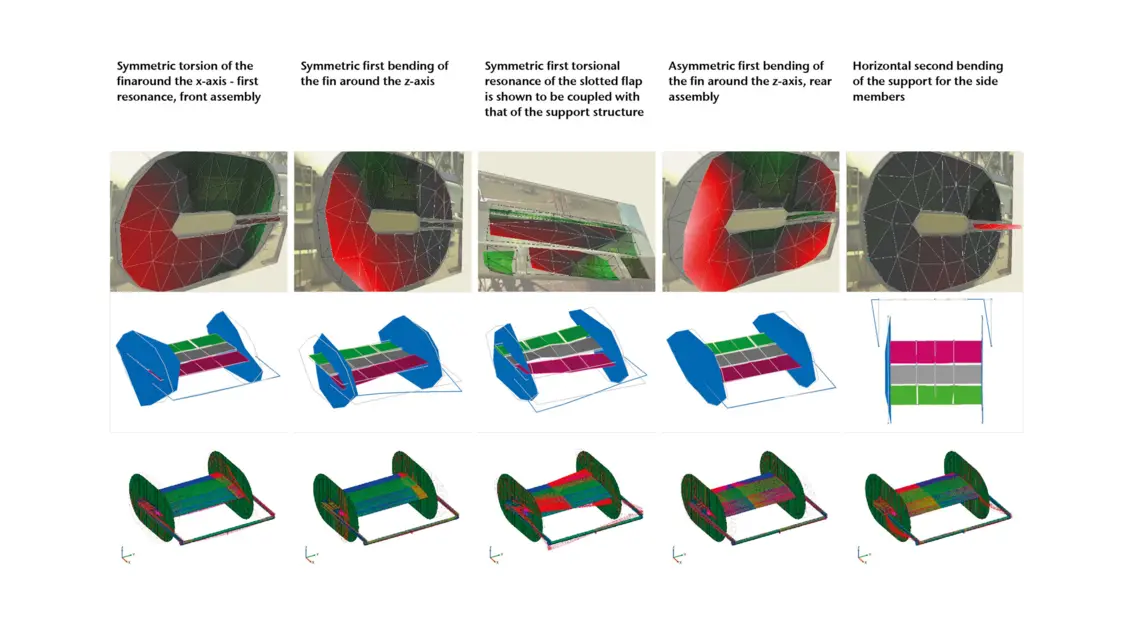 Symmetric torsion of the finaround the x-axis - first resonance, front assembly

Symmetric first bending of the fin around the z-axis

Symmetric first torsional resonance of the slotted flap is shown to be coupled with that of the support structure

Asymmetric first bending of the fin around the z-axis, rear assembly

Horizontal second bending of the support for the side members