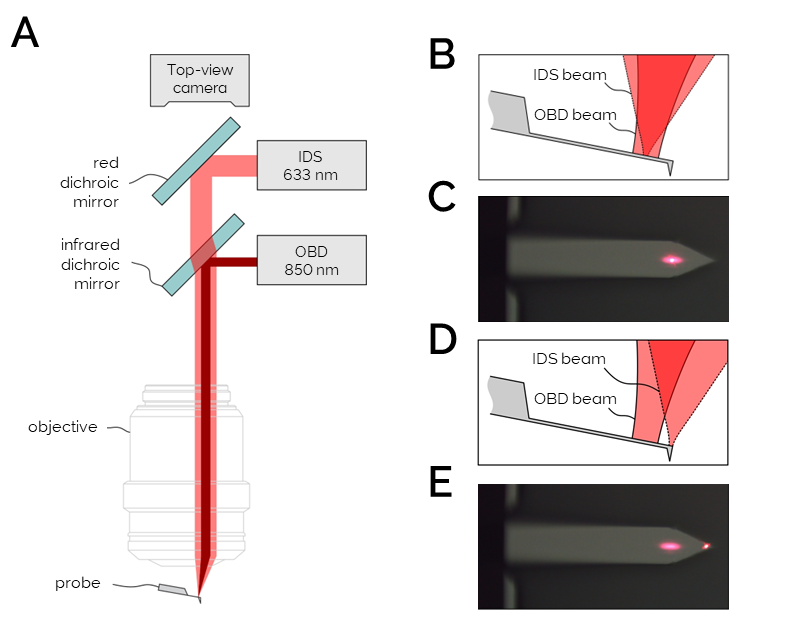 A

Top-view camera

red dichroic mirror

IDS 633 nm

infrared dichroic mirror

OBD 850 nm

objective

probe

B

IDS beam

OBD beam

C

D

IDS beam

OBD beam

E