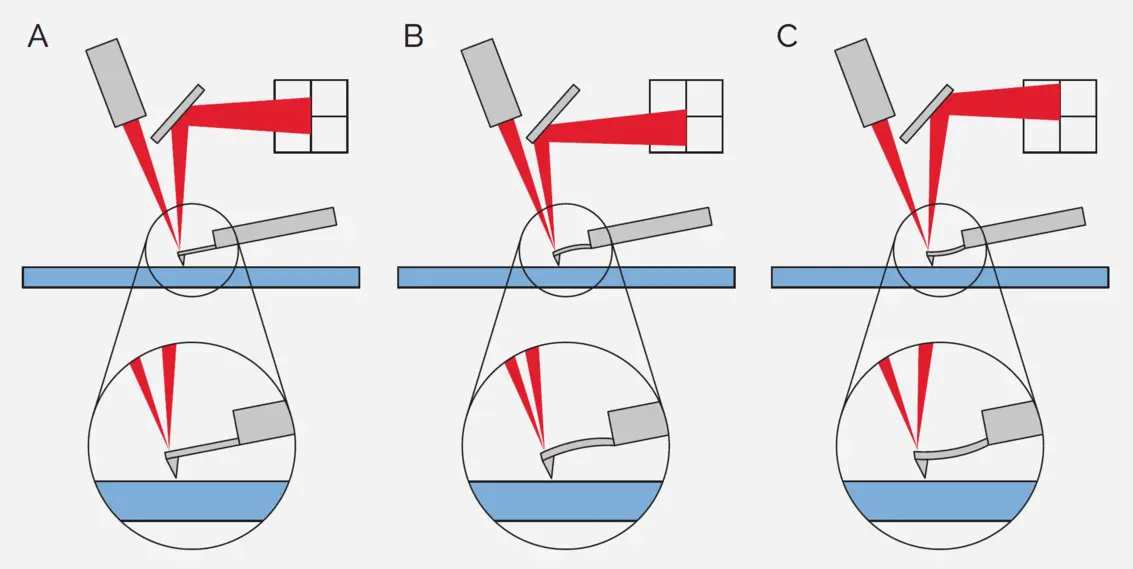 A

B

C